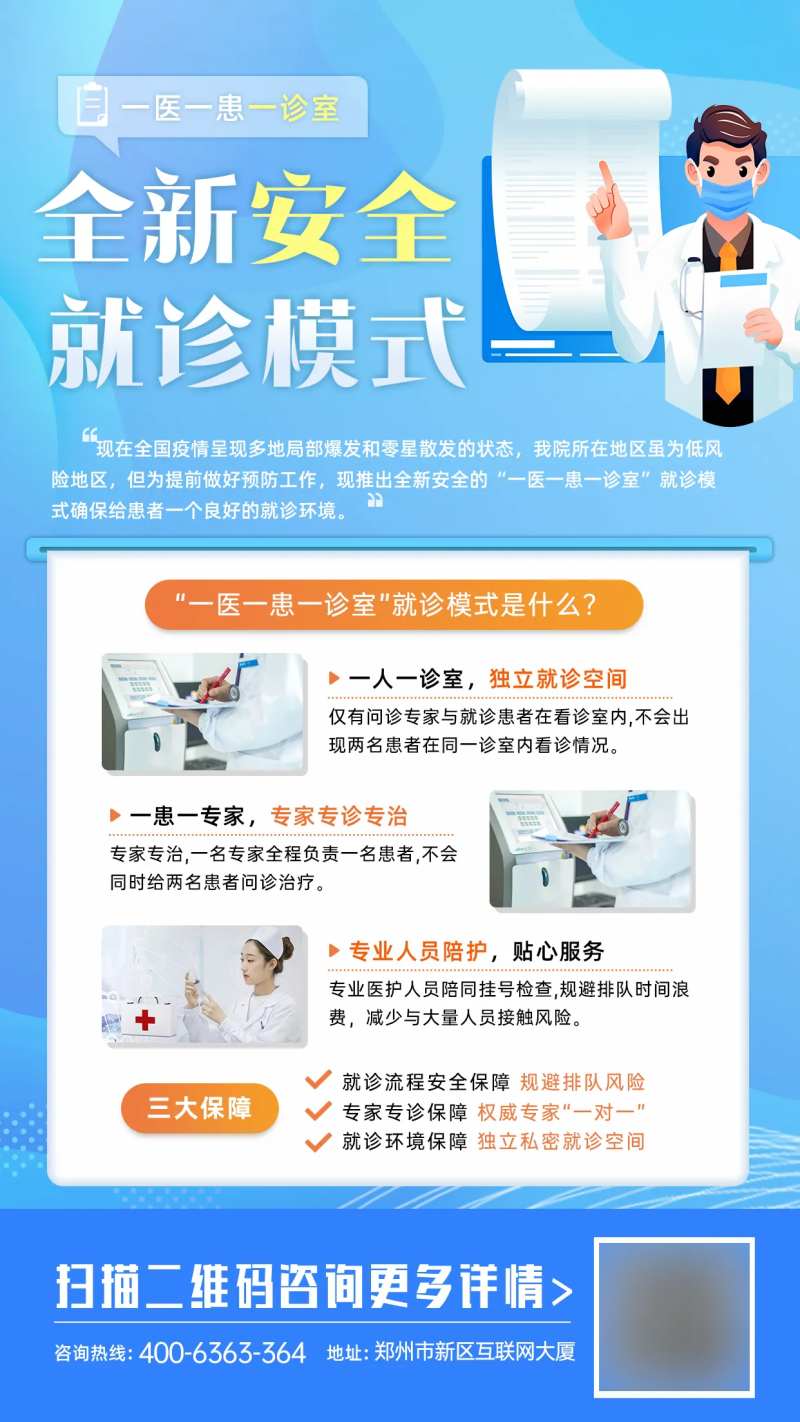 一医一患一诊室

全新安全
就诊模式

“现在全国疫情呈现多地局部爆发和零星散发的状态，我院所在地区虽为低风险地区，但为提前做好预防工作，现推出全新安全的“一医一患一诊室”就诊模式确保给患者一个良好的就诊环境。”

“一医一患一诊室”就诊模式是什么？

一人一诊室，独立就诊空间
仅有问诊专家与就诊患者在看诊室内,不会出现两名患者在同一诊室内看诊情况。

一患一专家，专家专诊专治
专家专治,一名专家全程负责一名患者,不会同时给两名患者问诊治疗。

专业人员陪护，贴心服务
专业医护人员陪同挂号检查,规避排队时间浪费，减少与大量人员接触风险。

三大保障
就诊流程安全保障 规避排队风险
专家专诊保障 权威专家“一对一”
就诊环境保障 独立私密就诊空间

扫描二维码咨询更多详情>
咨询热线: 400-6363-364 地址: 郑州市新区互联网大厦