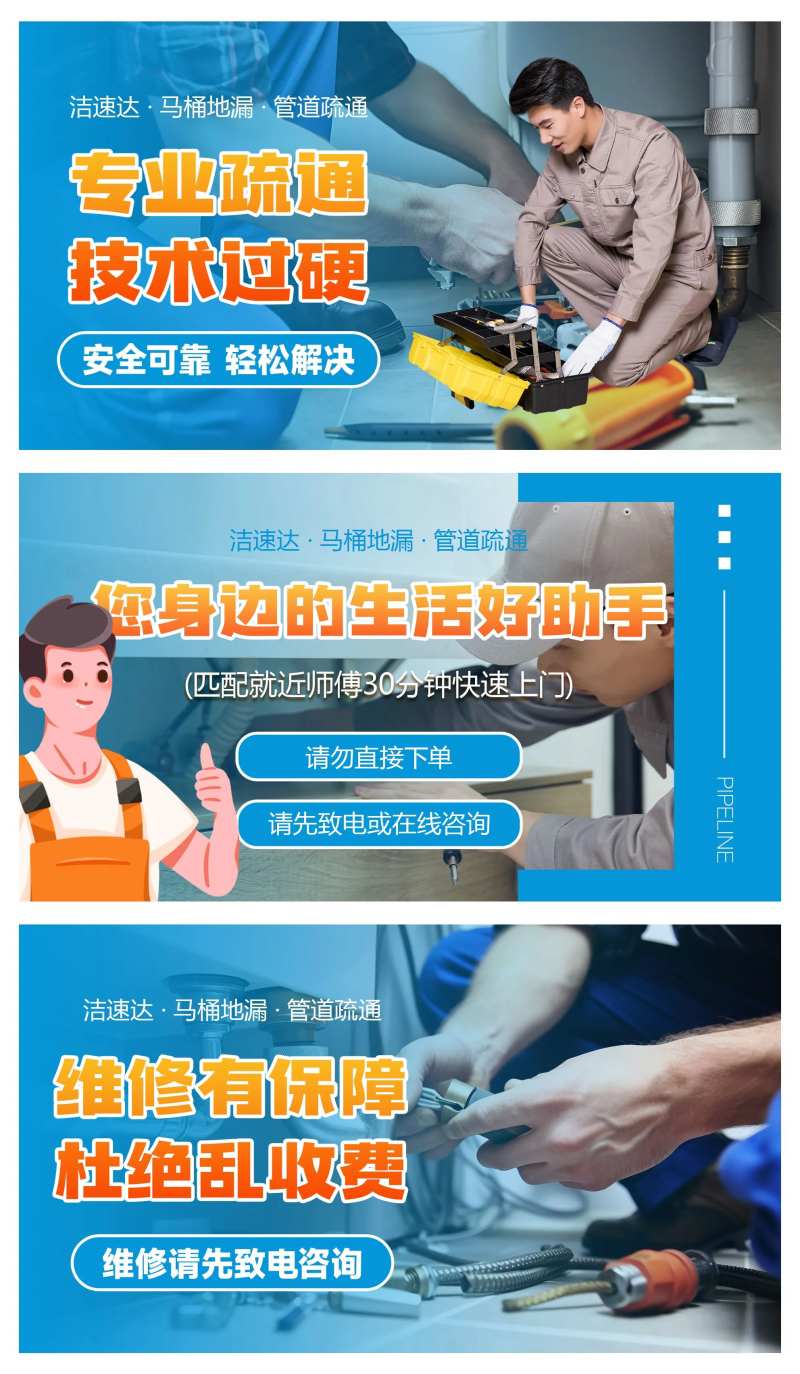 洁速达 · 马桶地漏 · 管道疏通

专业疏通
技术过硬

安全可靠 轻松解决

洁速达 · 马桶地漏 · 管道疏通

您身边的生活好助手

(匹配就近师傅30分钟快速上门)

请勿直接下单

请先致电或在线咨询

PIPELINE

洁速达 · 马桶地漏 · 管道疏通

维修有保障
杜绝乱收费

维修请先致电咨询