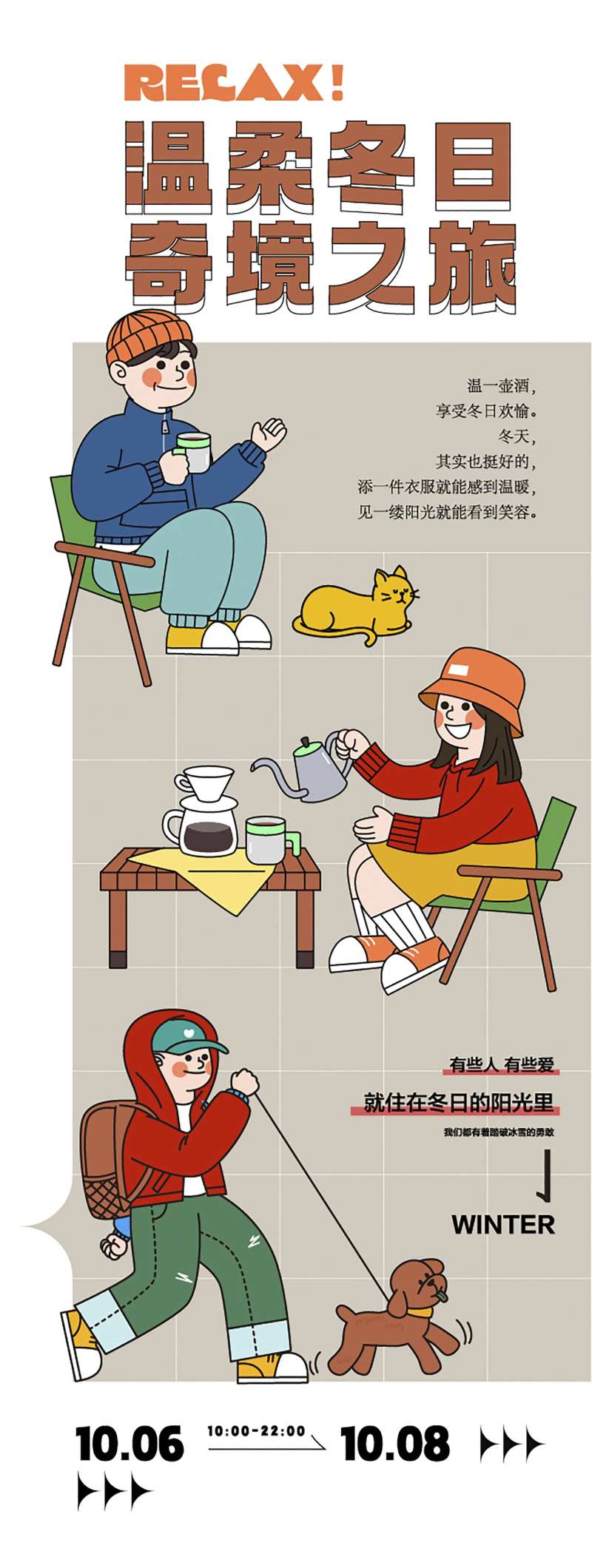 RELAX!

温柔冬日
奇境之旅

温一壶酒，
享受冬日欢愉。
冬天，
其实也挺好的，
添一件衣服就能感到温暖，
见一缕阳光就能看到笑容。

有些人 有些爱
就住在冬日的阳光里
我们都有着踏破冰雪的勇敢

WINTER

10.06 10:00-22:00 10.08